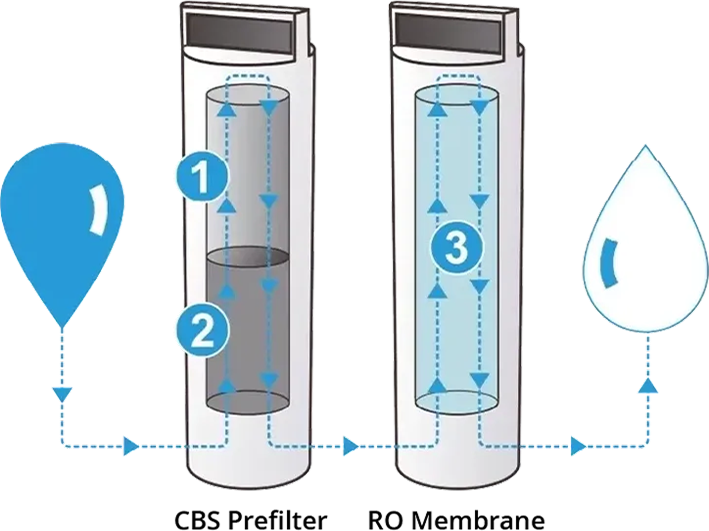 1

2

3

CBS Prefilter RO Membrane